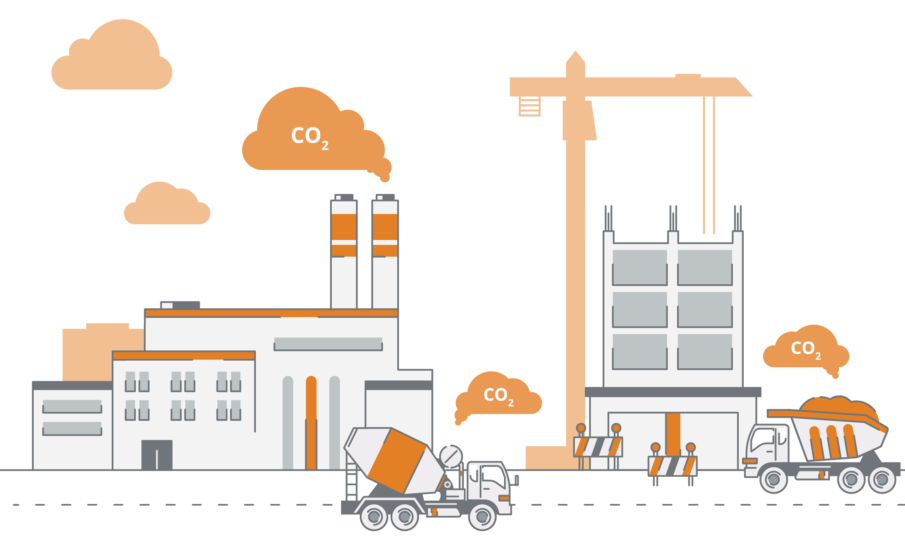 $CO_2$

$CO_2$

$CO_2$